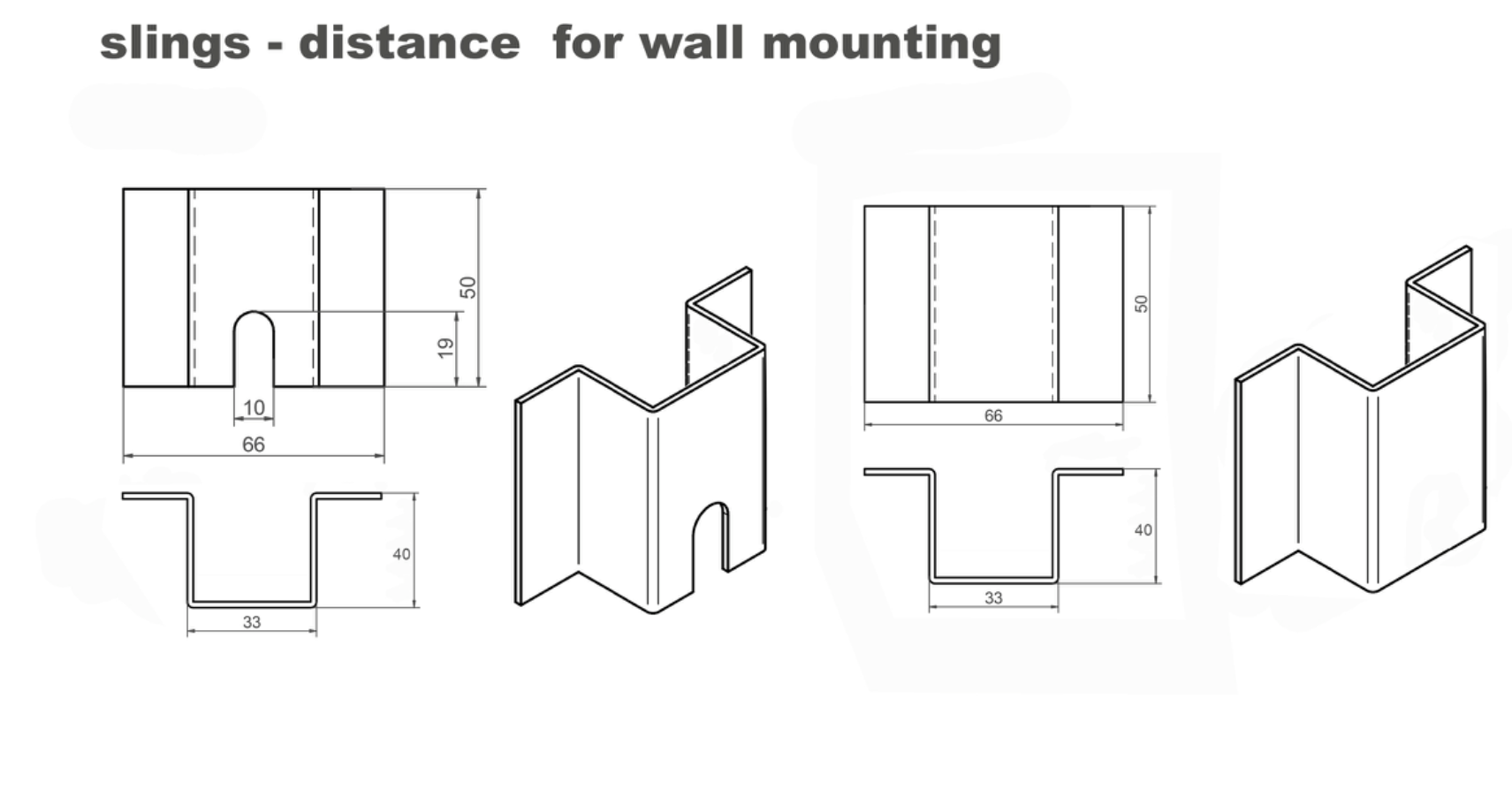 slings - distance for wall mounting

50
19
10
66
40
33

50
66
40
33